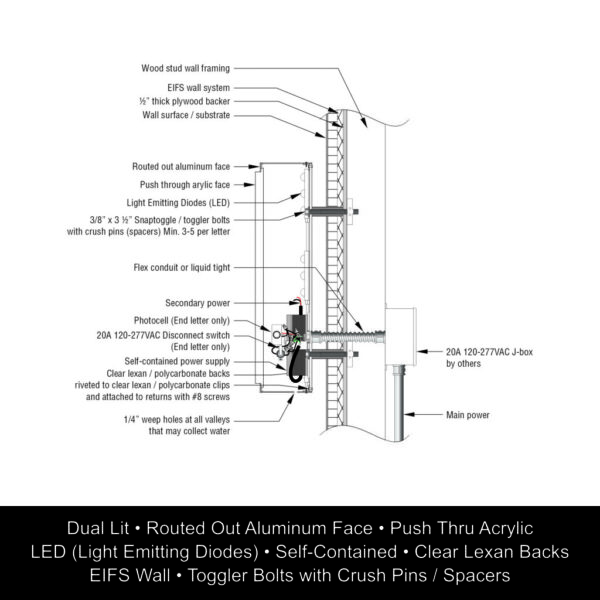 Wood stud wall framing
EIFS wall system
½" thick plywood backer
Wall surface / substrate

Routed out aluminum face
Push through arylic face
Light Emitting Diodes (LED)
3/8" x 3 ½" Snaptoggle / toggler bolts with crush pins (spacers) Min. 3-5 per letter

Flex conduit or liquid tight

Secondary power
Photocell (End letter only)
20A 120-277VAC Disconnect switch (End letter only)
Self-contained power supply
Clear lexan / polycarbonate backs riveted to clear lexan / polycarbonate clips and attached to returns with #8 screws

1/4" weep holes at all valleys that may collect water

20A 120-277VAC J-box by others

Main power

Dual Lit • Routed Out Aluminum Face • Push Thru Acrylic
LED (Light Emitting Diodes) • Self-Contained • Clear Lexan Backs
EIFS Wall • Toggler Bolts with Crush Pins / Spacers