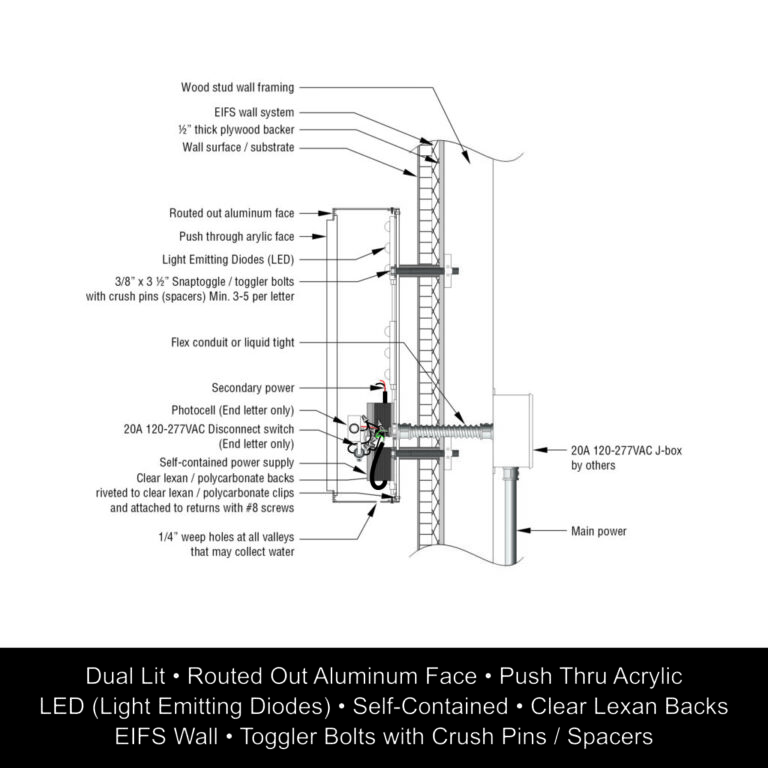 Wood stud wall framing
EIFS wall system
½" thick plywood backer
Wall surface / substrate

Routed out aluminum face
Push through arylic face
Light Emitting Diodes (LED)
3/8" x 3 ½" Snaptoggle / toggler bolts with crush pins (spacers) Min. 3-5 per letter

Flex conduit or liquid tight

Secondary power
Photocell (End letter only)
20A 120-277VAC Disconnect switch (End letter only)
Self-contained power supply
Clear lexan / polycarbonate backs riveted to clear lexan / polycarbonate clips and attached to returns with #8 screws

1/4" weep holes at all valleys that may collect water

20A 120-277VAC J-box by others

Main power

Dual Lit • Routed Out Aluminum Face • Push Thru Acrylic
LED (Light Emitting Diodes) • Self-Contained • Clear Lexan Backs
EIFS Wall • Toggler Bolts with Crush Pins / Spacers