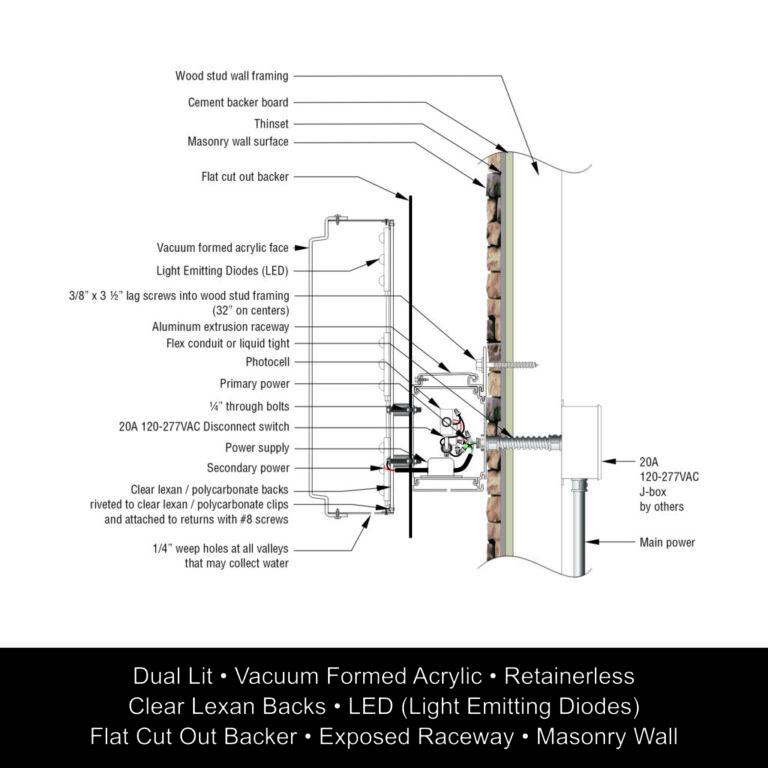 Wood stud wall framing
Cement backer board
Thinset
Masonry wall surface
Flat cut out backer
Vacuum formed acrylic face
Light Emitting Diodes (LED)
3/8" x 3 ½" lag screws into wood stud framing (32" on centers)
Aluminum extrusion raceway
Flex conduit or liquid tight
Photocell
Primary power
¼" through bolts
20A 120-277VAC Disconnect switch
Power supply
Secondary power
Clear lexan / polycarbonate backs riveted to clear lexan / polycarbonate clips and attached to returns with #8 screws
1/4" weep holes at all valleys that may collect water
20A 120-277VAC J-box by others
Main power

Dual Lit • Vacuum Formed Acrylic • Retainerless
Clear Lexan Backs • LED (Light Emitting Diodes)
Flat Cut Out Backer • Exposed Raceway • Masonry Wall